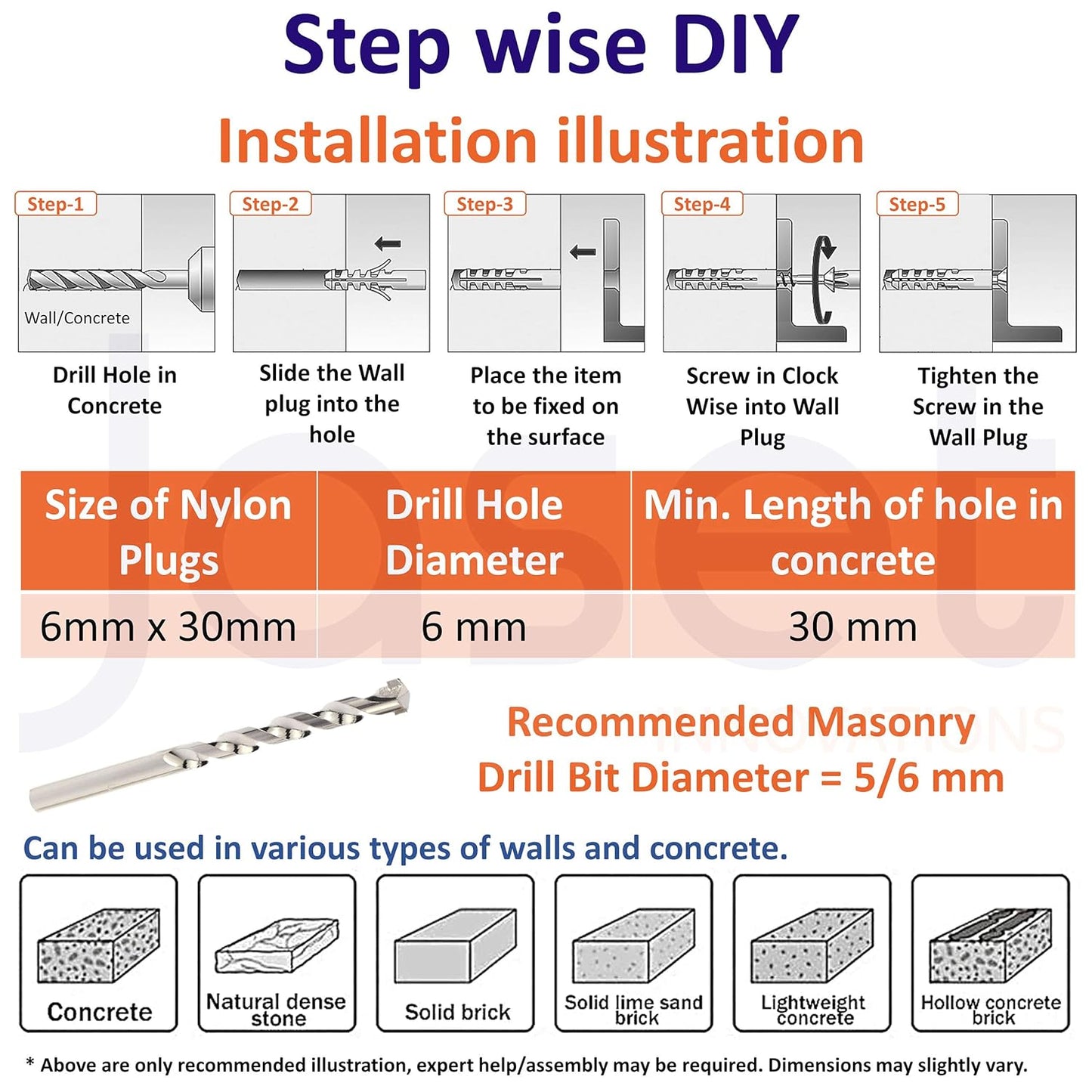 Step wise DIY

Installation illustration

Step-1
Wall/Concrete
Drill Hole in Concrete

Step-2
Slide the Wall plug into the hole

Step-3
Place the item to be fixed on the surface

Step-4
Screw in Clock Wise into Wall Plug

Step-5
Tighten the Screw in the Wall Plug

| Size of Nylon Plugs | Drill Hole Diameter | Min. Length of hole in concrete |
|---|---|---|
| 6mm x 30mm | 6 mm | 30 mm |

Jaset INNOVATIONS

Recommended Masonry Drill Bit Diameter = 5/6 mm

Can be used in various types of walls and concrete.

Concrete

Natural dense stone

Solid brick

Solid lime sand brick

Lightweight concrete

Hollow concrete brick

* Above are only recommended illustration, expert help/assembly may be required. Dimensions may slightly vary.