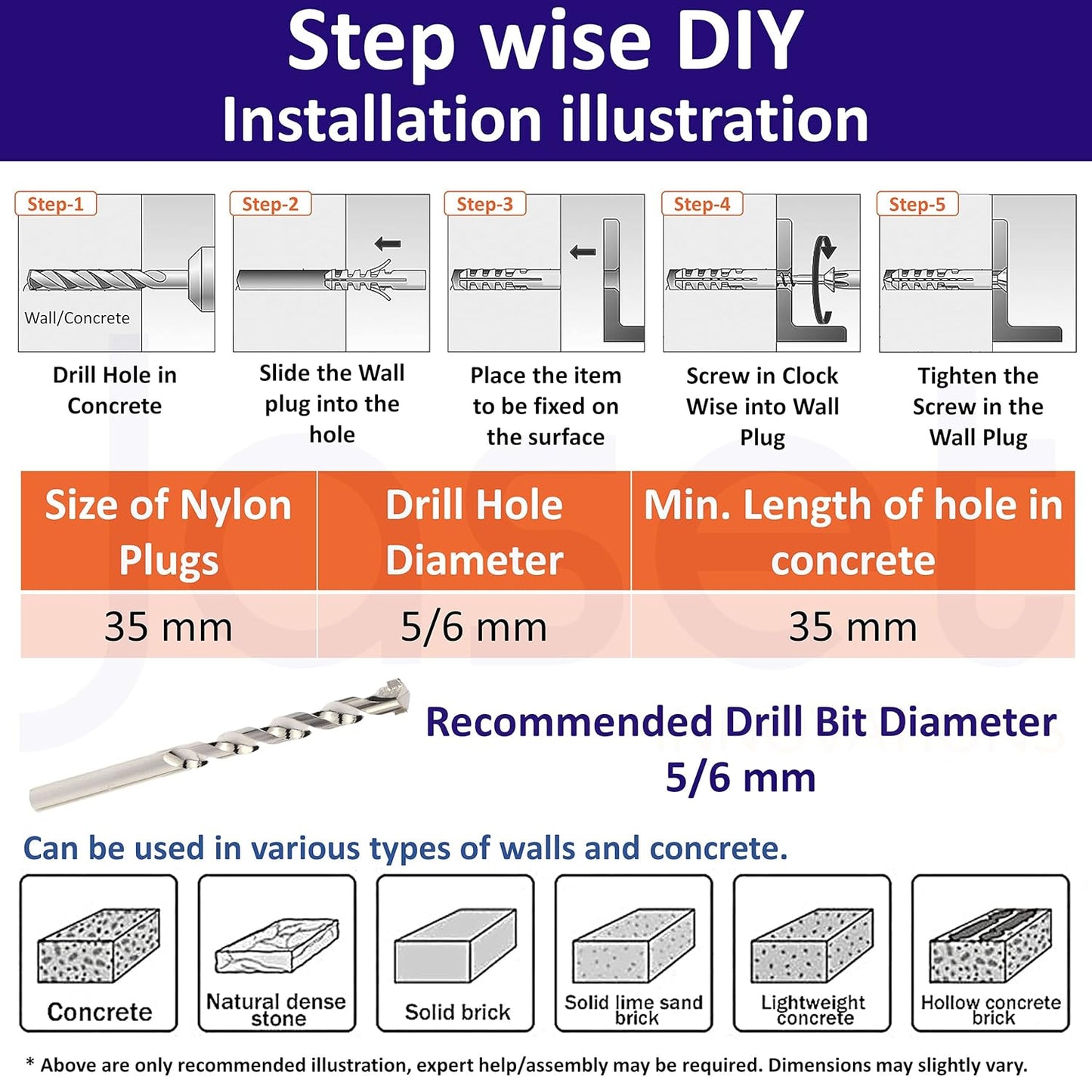 Step wise DIY
Installation illustration

Step-1
Wall/Concrete
Drill Hole in Concrete

Step-2
Slide the Wall plug into the hole

Step-3
Place the item to be fixed on the surface

Step-4
Screw in Clock Wise into Wall Plug

Step-5
Tighten the Screw in the Wall Plug

| Size of Nylon Plugs | Drill Hole Diameter | Min. Length of hole in concrete |
|---|---|---|
| 35 mm | 5/6 mm | 35 mm |

Recommended Drill Bit Diameter
5/6 mm

Can be used in various types of walls and concrete.

Concrete
Natural dense stone
Solid brick
Solid lime sand brick
Lightweight concrete
Hollow concrete brick

* Above are only recommended illustration, expert help/assembly may be required. Dimensions may slightly vary.