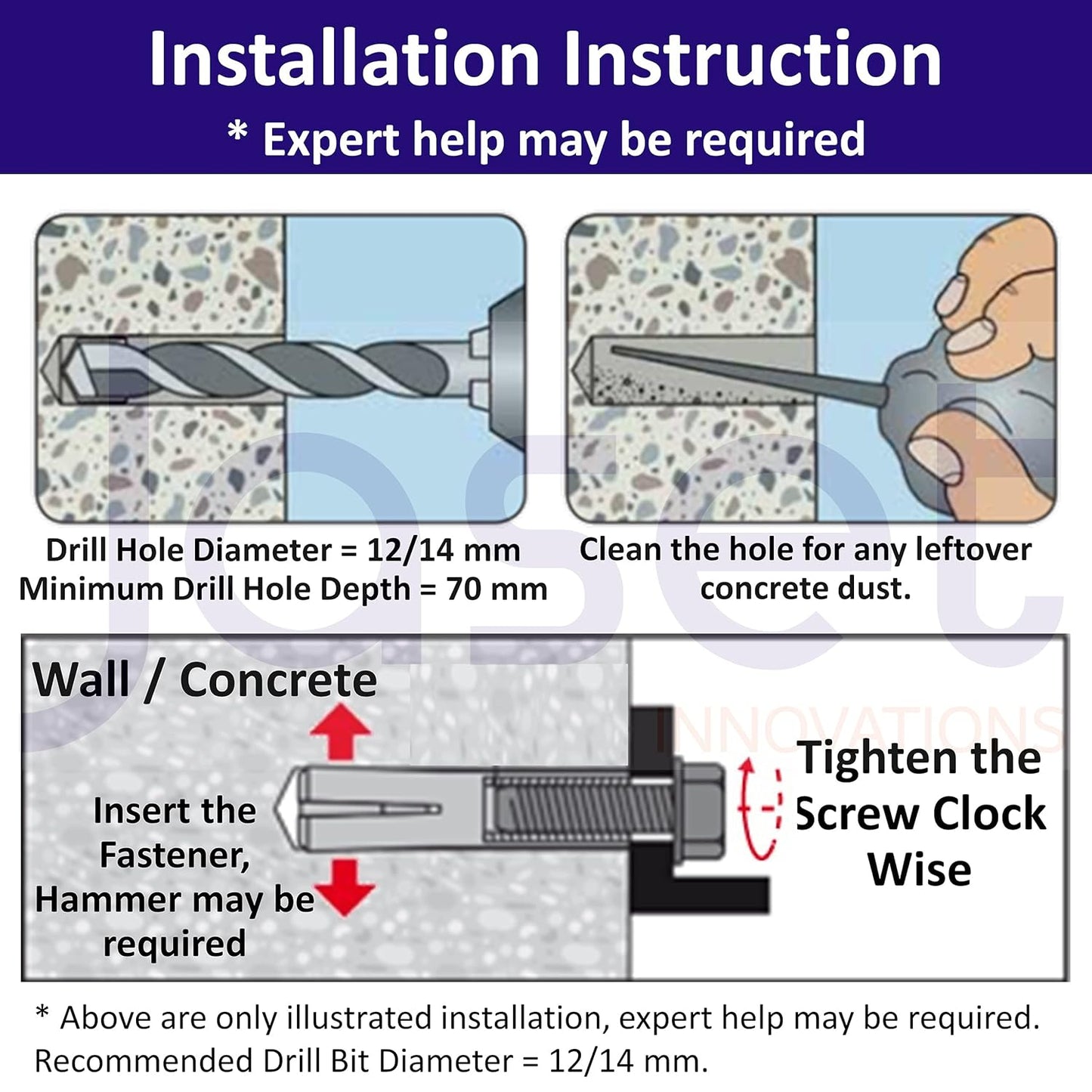 Installation Instruction
* Expert help may be required

Drill Hole Diameter = 12/14 mm
Minimum Drill Hole Depth = 70 mm

Clean the hole for any leftover concrete dust.

Wall / Concrete

Insert the Fastener, Hammer may be required

Tighten the Screw Clock Wise

Joset
INNOVATIONS

* Above are only illustrated installation, expert help may be required.
Recommended Drill Bit Diameter = 12/14 mm.