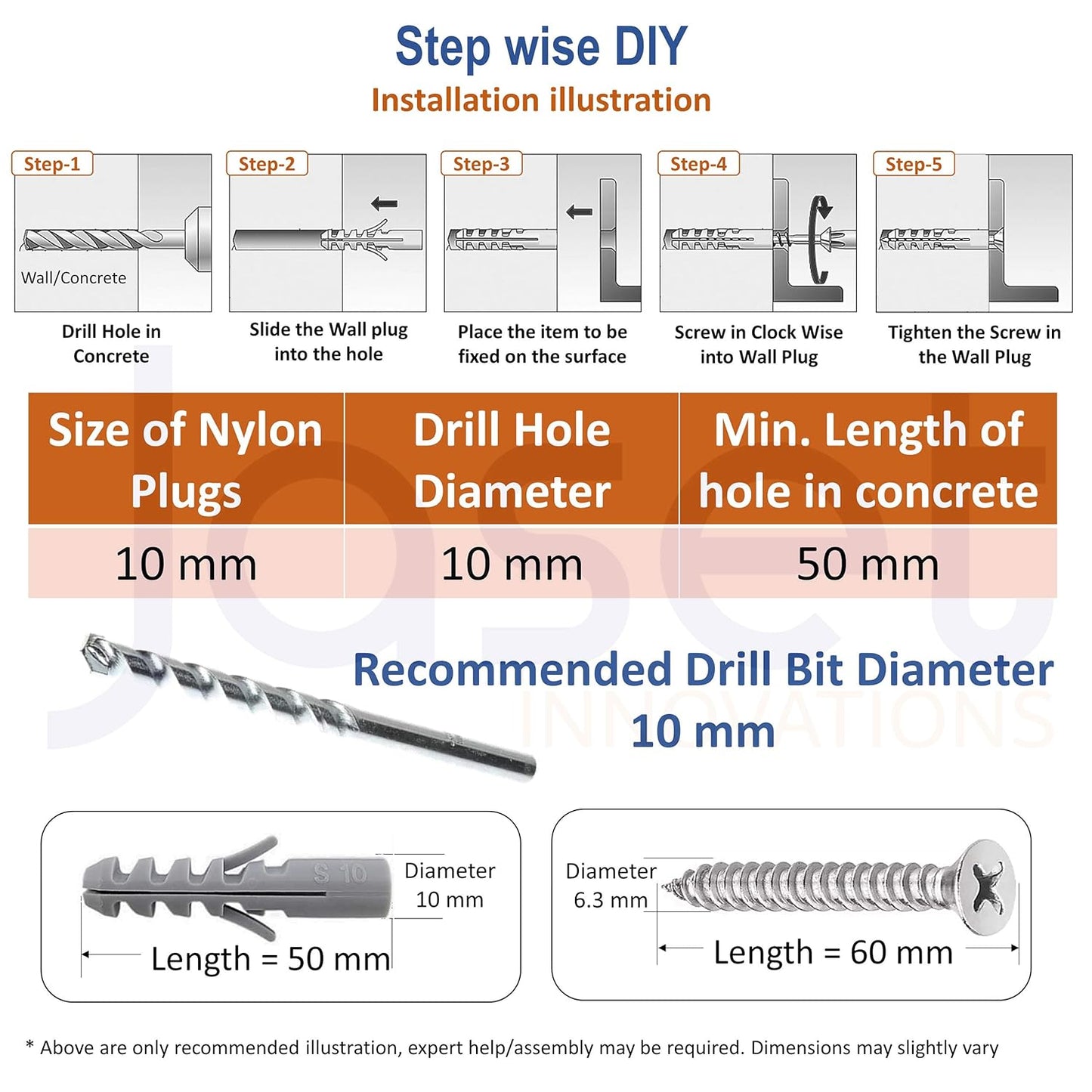 Step wise DIY

Installation illustration

Step-1

Wall/Concrete

Drill Hole in Concrete

Step-2

Slide the Wall plug into the hole

Step-3

Place the item to be fixed on the surface

Step-4

Screw in Clock Wise into Wall Plug

Step-5

Tighten the Screw in the Wall Plug

| Size of Nylon Plugs | Drill Hole Diameter | Min. Length of hole in concrete |
|---|---|---|
| 10 mm | 10 mm | 50 mm |

Jaset INNOVATIONS

Recommended Drill Bit Diameter 10 mm

S 10

Diameter 10 mm

Length = 50 mm

Diameter 6.3 mm

Length = 60 mm

* Above are only recommended illustration, expert help/assembly may be required. Dimensions may slightly vary